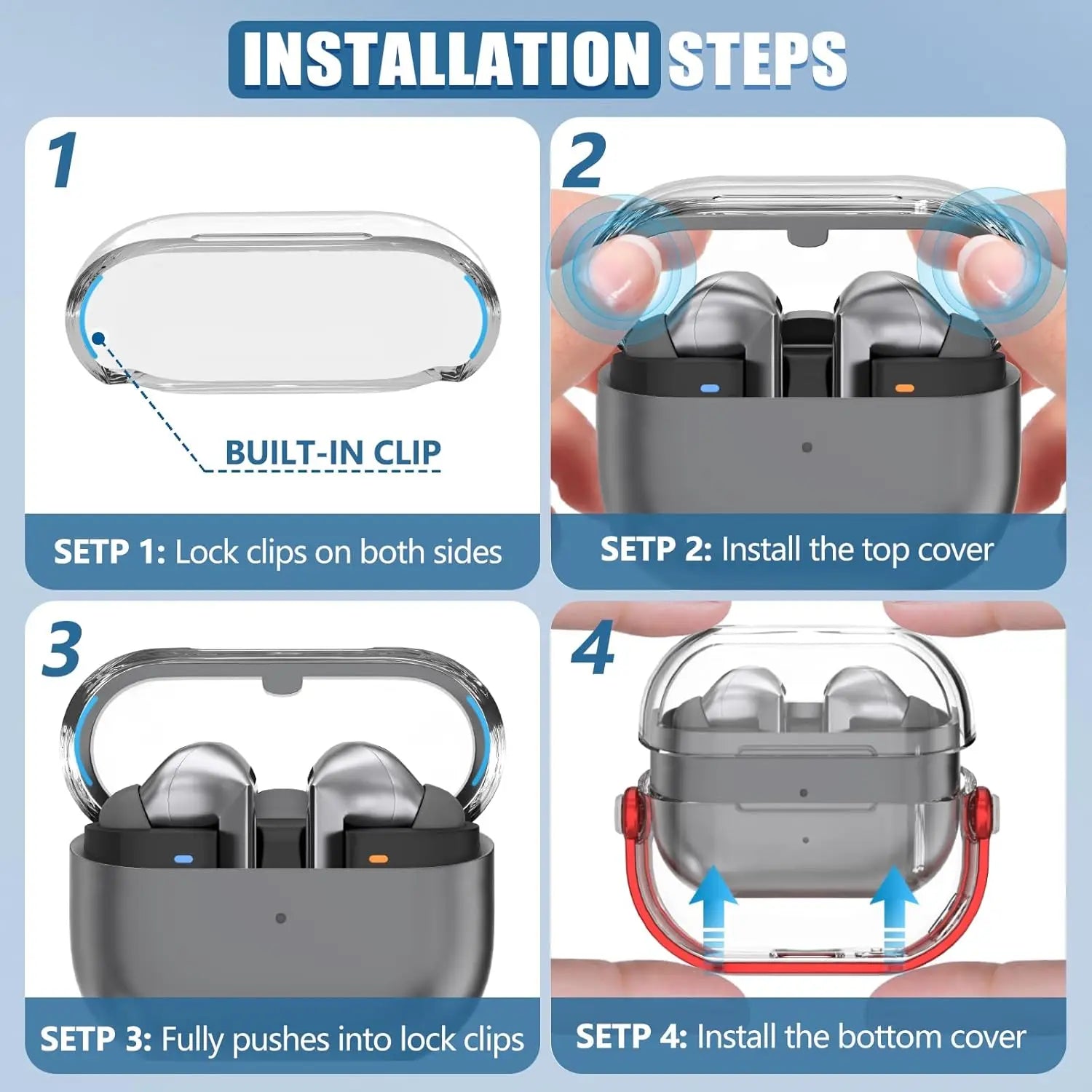 INSTALLATION STEPS

1

BUILT-IN CLIP

SETP 1: Lock clips on both sides

2

SETP 2: Install the top cover

3

SETP 3: Fully pushes into lock clips

4

SETP 4: Install the bottom cover